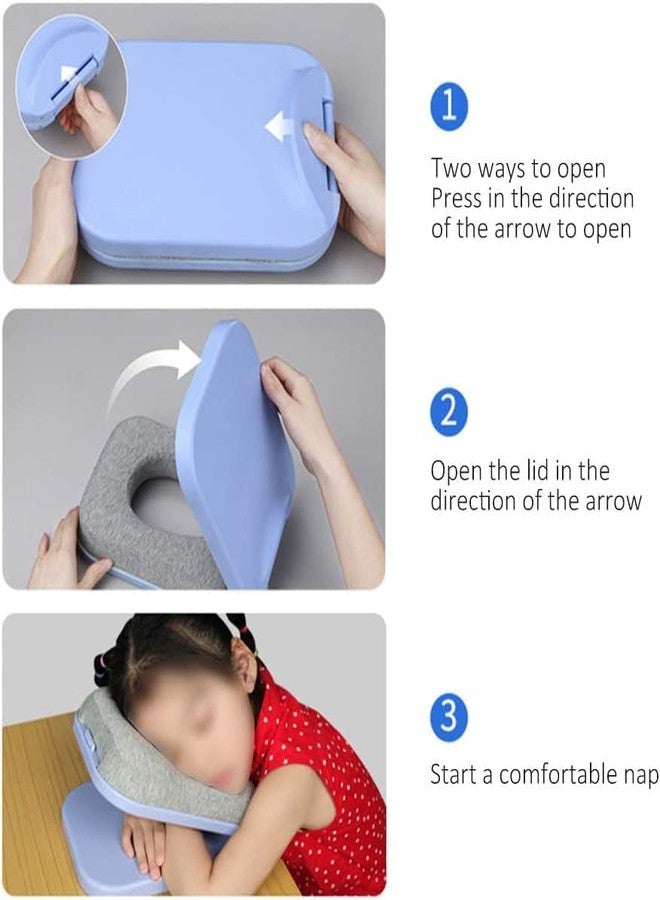 1

Two ways to open
Press in the direction of the arrow to open

2

Open the lid in the direction of the arrow

3

Start a comfortable nap